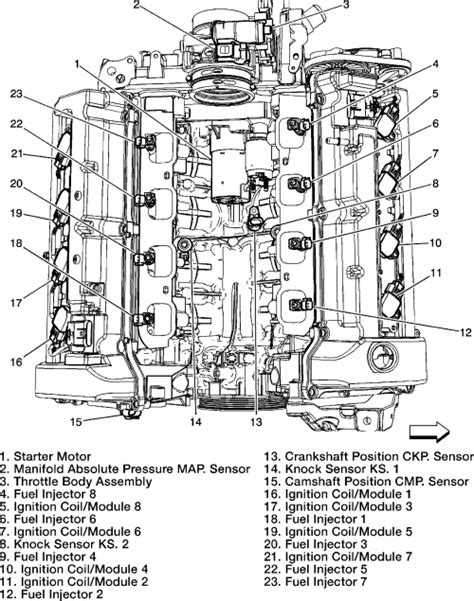 2
3
1
4
23
5
22
6
21
7
20
8
19
9
18
10
11
17
12
16
15
14
13

1. Starter Motor
2. Manifold Absolute Pressure MAP. Sensor
3. Throttle Body Assembly
4. Fuel Injector 8
5. Ignition Coil/Module 8
6. Fuel Injector 6
7. Ignition Coil/Module 6
8. Knock Sensor KS. 2
9. Fuel Injector 4
10. Ignition Coil/Module 4
11. Ignition Coil/Module 2
12. Fuel Injector 2

13. Crankshaft Position CKP. Sensor
14. Knock Sensor KS. 1
15. Camshaft Position CMP. Sensor
16. Ignition Coil/Module 1
17. Ignition Coil/Module 3
18. Fuel Injector 1
19. Ignition Coil/Module 5
20. Fuel Injector 3
21. Ignition Coil/Module 7
22. Fuel Injector 5
23. Fuel Injector 7