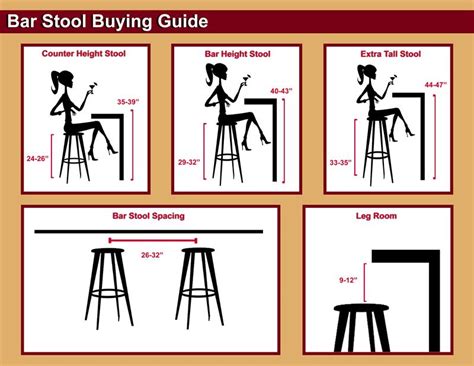 Bar Stool Buying Guide

Counter Height Stool

35-39"

24-26"

Bar Height Stool

40-43"

29-32"

Extra Tall Stool

44-47"

33-35"

Bar Stool Spacing

26-32"

Leg Room

9-12"