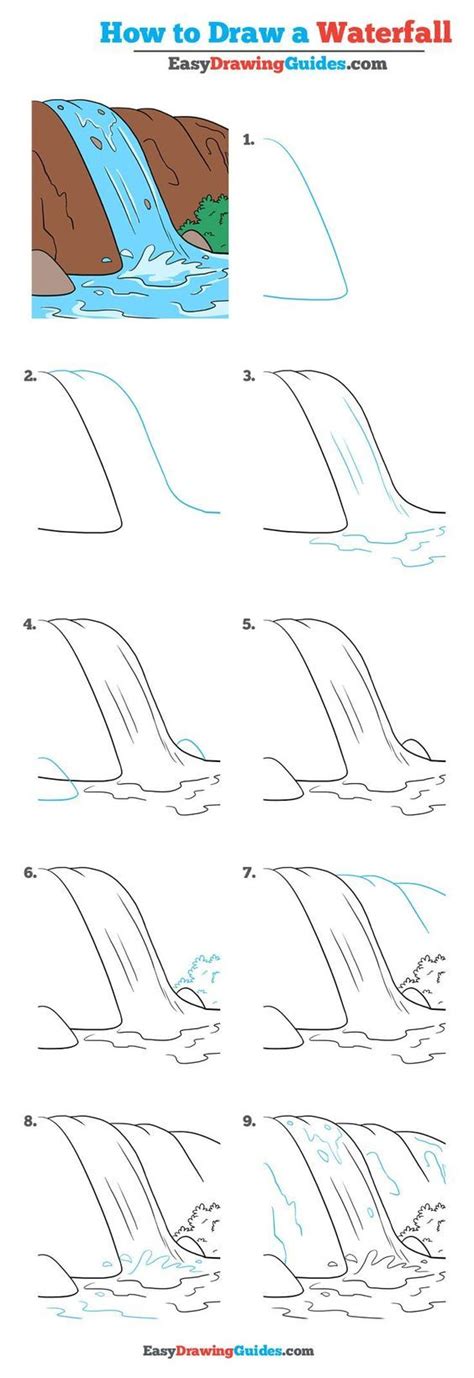 How to Draw a Waterfall
EasyDrawingGuides.com

1.

2.

3.

4.

5.

6.

7.

8.

9.

EasyDrawingGuides.com