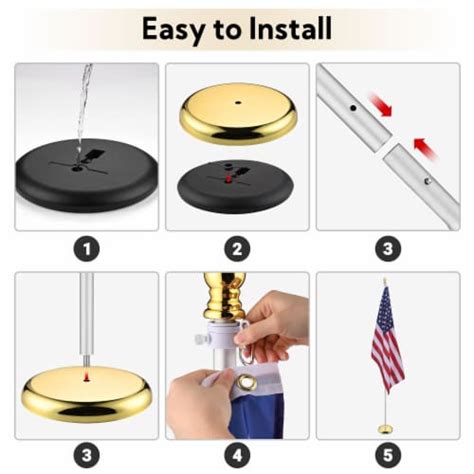 Easy to Install

1

2

3

3

4

5