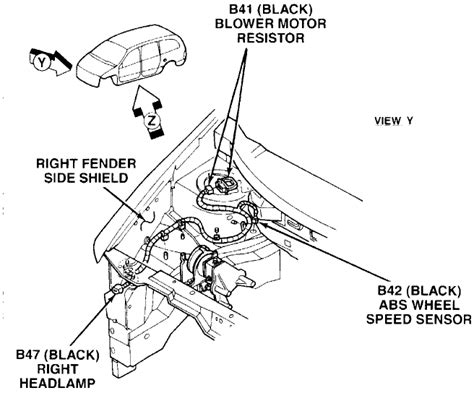 B41 (BLACK)
BLOWER MOTOR
RESISTOR

Y

Z

VIEW Y

RIGHT FENDER
SIDE SHIELD

B42 (BLACK)
ABS WHEEL
SPEED SENSOR

B47 (BLACK)
RIGHT
HEADLAMP