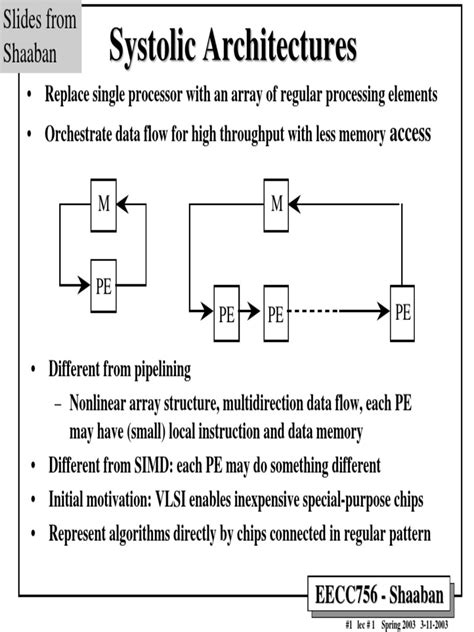 Slides from Shaaban

Systolic Architectures

• Replace single processor with an array of regular processing elements

• Orchestrate data flow for high throughput with less memory access

M

PE

M

PE

PE

PE

• Different from pipelining

– Nonlinear array structure, multidirection data flow, each PE may have (small) local instruction and data memory

• Different from SIMD: each PE may do something different

• Initial motivation: VLSI enables inexpensive special-purpose chips

• Represent algorithms directly by chips connected in regular pattern

EECC756 - Shaaban

#1 lec # 1 Spring 2003 3-11-2003