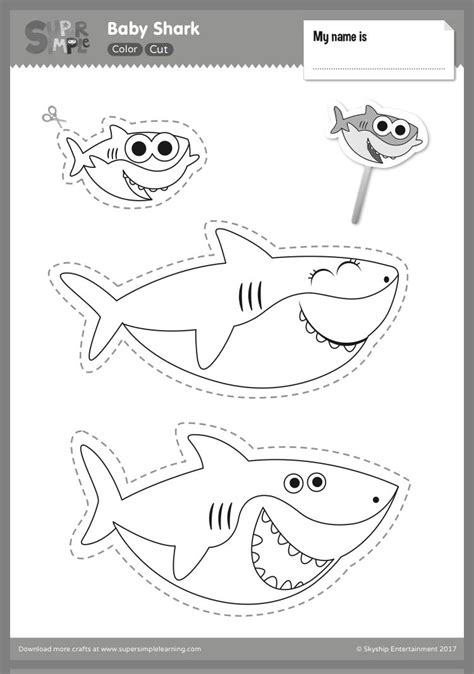 SUPER SIMPLE

Baby Shark

Color Cut

My name is

Download more crafts at www.supersimplelearning.com

© Skyship Entertainment 2017