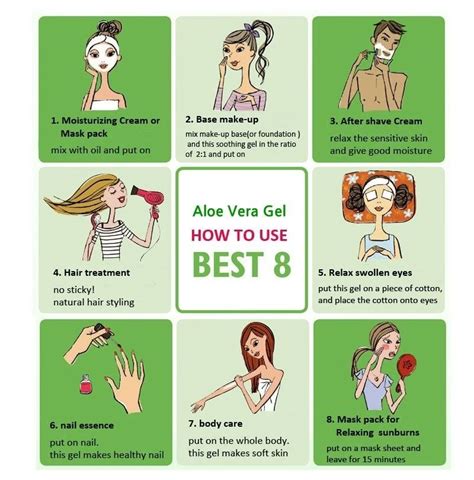 1. Moisturizing Cream or Mask pack
mix with oil and put on

2. Base make-up
mix make-up base(or foundation ) and this soothing gel in the ratio of 2:1 and put on

3. After shave Cream
relax the sensitive skin and give good moisture

4. Hair treatment
no sticky!
natural hair styling

Aloe Vera Gel
HOW TO USE
BEST 8

5. Relax swollen eyes
put this gel on a piece of cotton, and place the cotton onto eyes

6. nail essence
put on nail.
this gel makes healthy nail

7. body care
put on the whole body.
this gel makes soft skin

8. Mask pack for Relaxing sunburns
put on a mask sheet and leave for 15 minutes