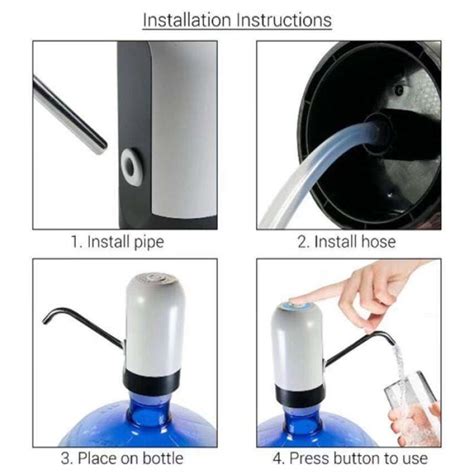 Installation Instructions

1. Install pipe

2. Install hose

3. Place on bottle

4. Press button to use