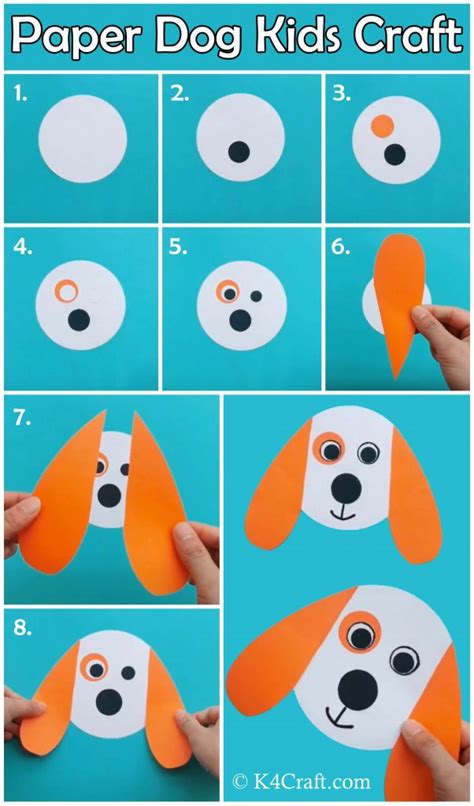 Paper Dog Kids Craft

1.

2.

3.

4.

5.

6.

7.

8.

© K4Craft.com