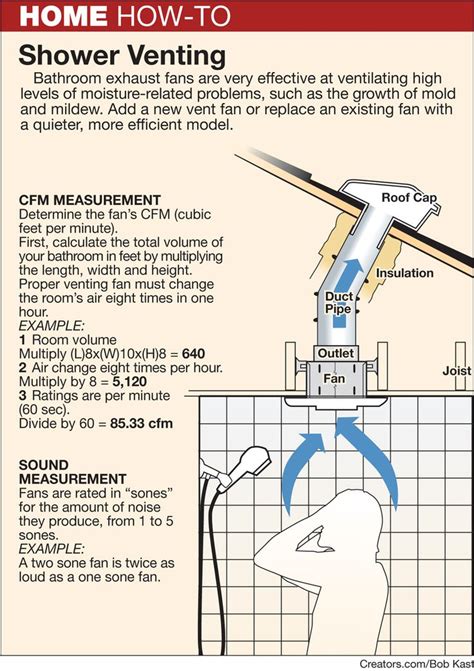 HOME HOW-TO

Shower Venting

Bathroom exhaust fans are very effective at ventilating high levels of moisture-related problems, such as the growth of mold and mildew. Add a new vent fan or replace an existing fan with a quieter, more efficient model.

CFM MEASUREMENT
Determine the fan's CFM (cubic feet per minute).
First, calculate the total volume of your bathroom in feet by multiplying the length, width and height.
Proper venting fan must change the room's air eight times in one hour.
EXAMPLE:
1 Room volume
Multiply (L)8x(W)10x(H)8 = 640
2 Air change eight times per hour.
Multiply by 8 = 5,120
3 Ratings are per minute (60 sec).
Divide by 60 = 85.33 cfm

SOUND MEASUREMENT
Fans are rated in "sones" for the amount of noise they produce, from 1 to 5 sones.
EXAMPLE:
A two sone fan is twice as loud as a one sone fan.

Roof Cap
Insulation
Duct Pipe
Outlet
Fan
Joist

Creators.com/Bob Kast