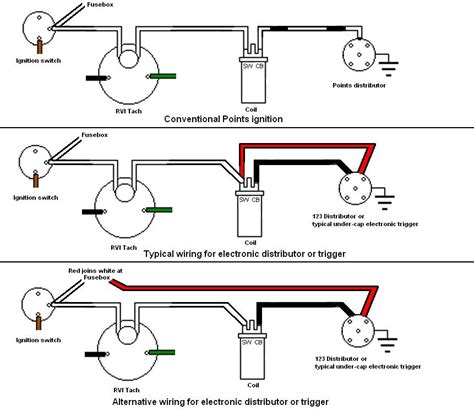 Fusebox

Ignition switch

SW CB

Points distributor

RVI Tach

Coil

Conventional Points ignition

Fusebox

Ignition switch

SW CB

123 Distributor or typical under-cap electronic trigger

RVI Tach

Coil

Typical wiring for electronic distributor or trigger

Red joins white at Fusebox

Ignition switch

SW CB

123 Distributor or typical under-cap electronic trigger

RVI Tach

Coil

Alternative wiring for electronic distributor or trigger