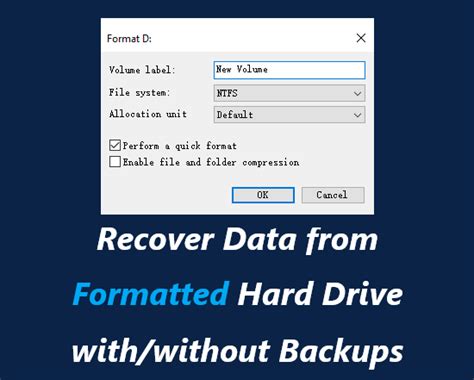 Format D:

Volume label: New Volume
File system: NTFS
Allocation unit Default

Perform a quick format
Enable file and folder compression

OK Cancel

Recover Data from Formatted Hard Drive with/without Backups