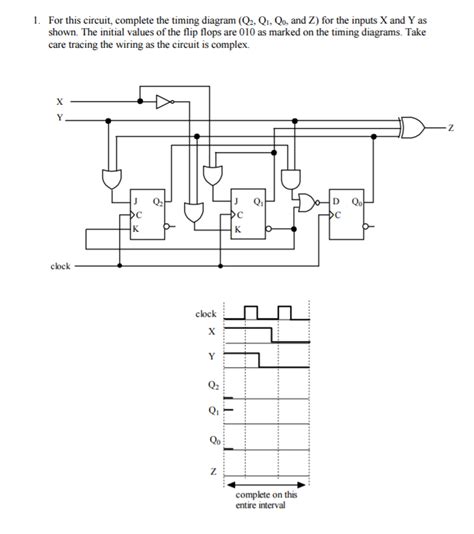 1. For this circuit, complete the timing diagram ($Q_2$, $Q_1$, $Q_0$, and Z) for the inputs X and Y as shown. The initial values of the flip flops are 010 as marked on the timing diagrams. Take care tracing the wiring as the circuit is complex.

X
Y
Z
J $Q_2$
C
K
J $Q_1$
C
K
D $Q_0$
C
clock

clock
X
Y
$Q_2$
$Q_1$
$Q_0$
Z
complete on this entire interval