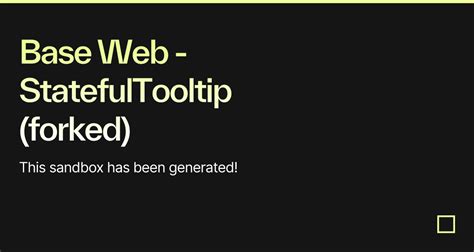 Base Web - StatefulTooltip (forked)

This sandbox has been generated!