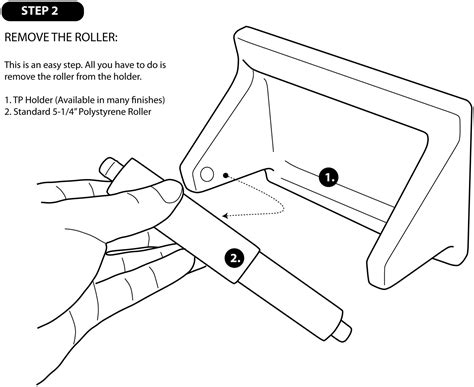 STEP 2

REMOVE THE ROLLER:

This is an easy step. All you have to do is remove the roller from the holder.

1. TP Holder (Available in many finishes)
2. Standard 5-1/4" Polystyrene Roller

1.

2.