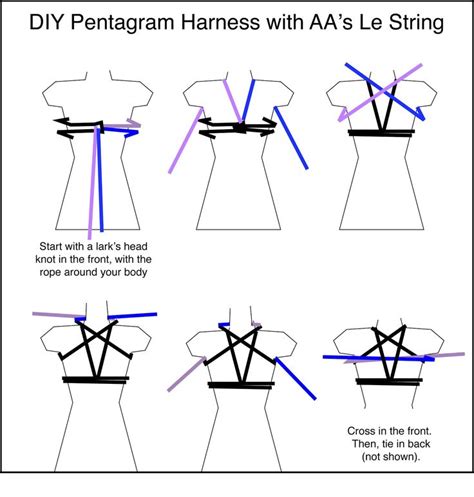 DIY Pentagram Harness with AA's Le String

Start with a lark's head knot in the front, with the rope around your body

Cross in the front. Then, tie in back (not shown).