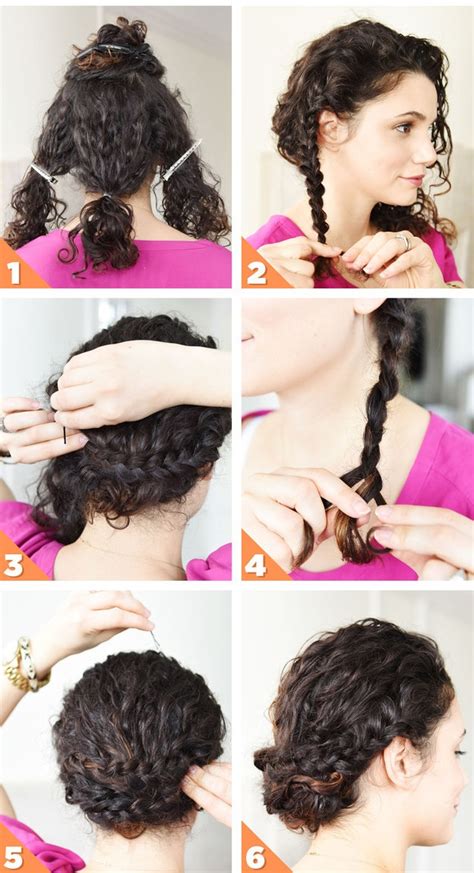 1
2
3
4
5
6