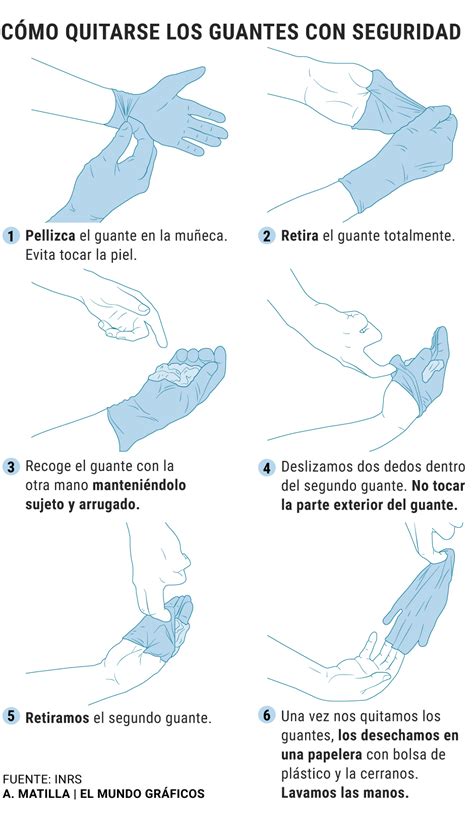 CÓMO QUITARSE LOS GUANTES CON SEGURIDAD

1 Pellizca el guante en la muñeca. Evita tocar la piel.

2 Retira el guante totalmente.

3 Recoge el guante con la otra mano manteniéndolo sujeto y arrugado.

4 Deslizamos dos dedos dentro del segundo guante. No tocar la parte exterior del guante.

5 Retiramos el segundo guante.

6 Una vez nos quitamos los guantes, los desechamos en una papelera con bolsa de plástico y la cerranos. Lavamos las manos.

FUENTE: INRS
A. MATILLA | EL MUNDO GRÁFICOS