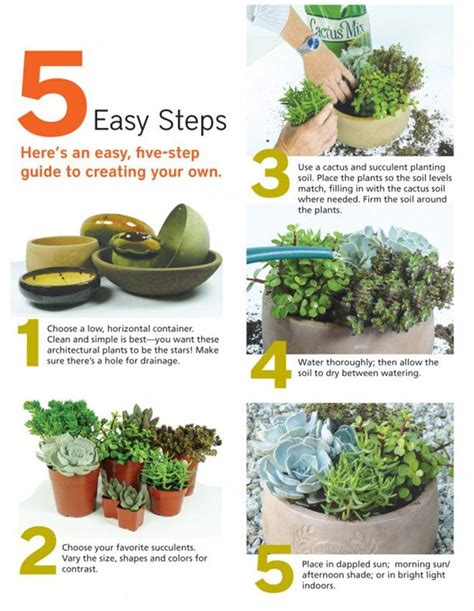 5 Easy Steps

Here's an easy, five-step guide to creating your own.

1 Choose a low, horizontal container. Clean and simple is best—you want these architectural plants to be the stars! Make sure there's a hole for drainage.

2 Choose your favorite succulents. Vary the size, shapes and colors for contrast.

Cactus Mix

3 Use a cactus and succulent planting soil. Place the plants so the soil levels match, filling in with the cactus soil where needed. Firm the soil around the plants.

4 Water thoroughly; then allow the soil to dry between watering.

5 Place in dappled sun; morning sun/ afternoon shade; or in bright light indoors.