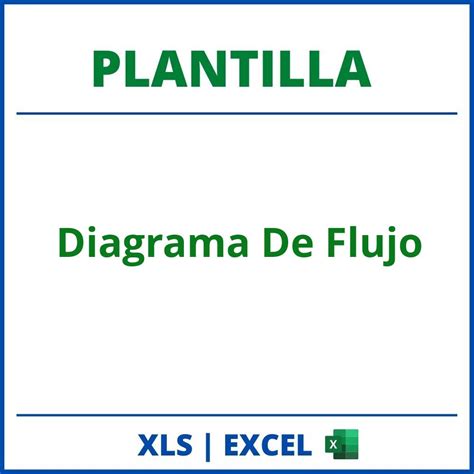 PLANTILLA

Diagrama De Flujo

XLS | EXCEL

X