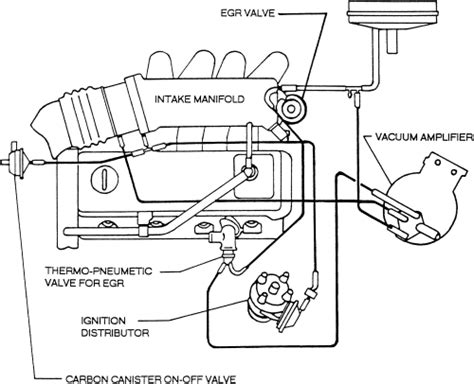 EGR VALVE

INTAKE MANIFOLD

VACUUM AMPLIFIER

THERMO-PNEUMETIC VALVE FOR EGR

IGNITION DISTRIBUTOR

CARBON CANISTER ON-OFF VALVE