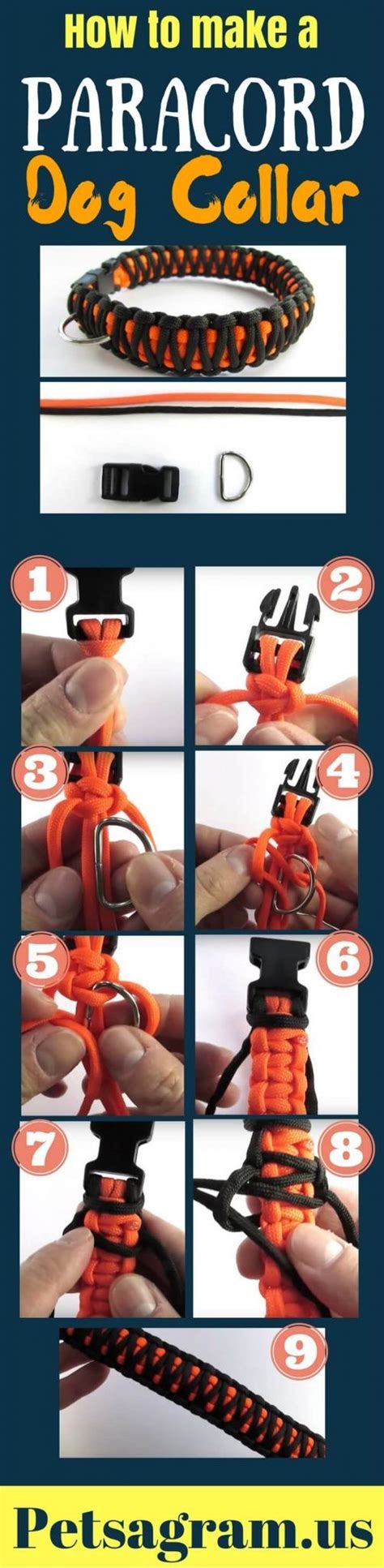 How to make a
PARACORD
Dog Collar

1
2
3
4
5
6
7
8
9

Petsagram.us