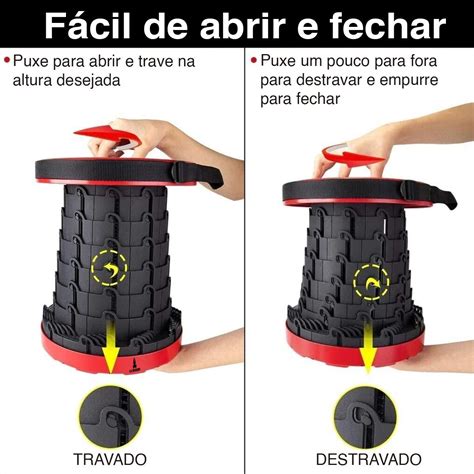 Fácil de abrir e fechar

• Puxe para abrir e trave na altura desejada

TRAVADO

• Puxe um pouco para fora para destravar e empurre para fechar

DESTRAVADO