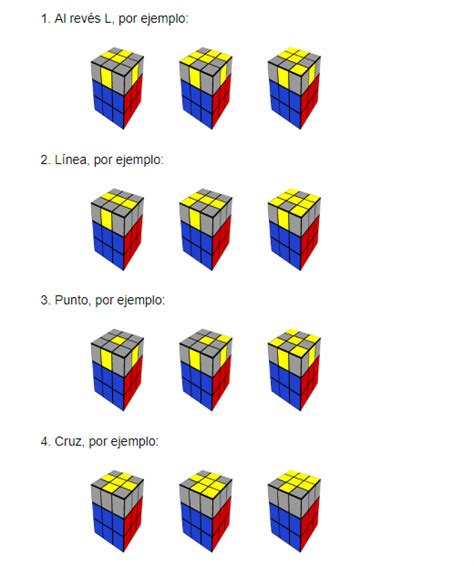 1. Al revés L, por ejemplo:

2. Línea, por ejemplo:

3. Punto, por ejemplo:

4. Cruz, por ejemplo: