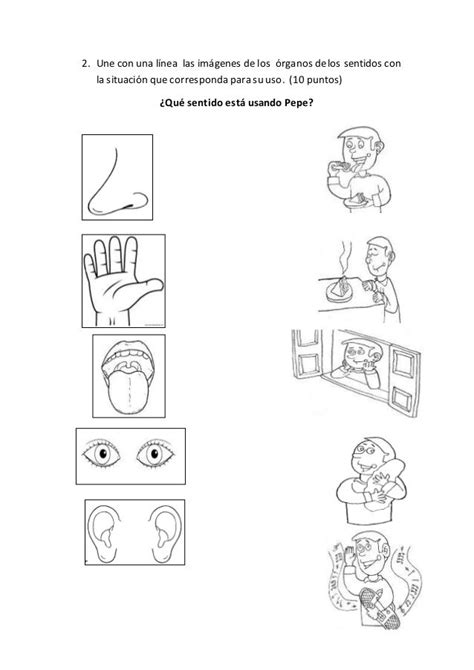 2. Une con una línea las imágenes de los órganos de los sentidos con la situación que corresponda para su uso. (10 puntos)

¿Qué sentido está usando Pepe?