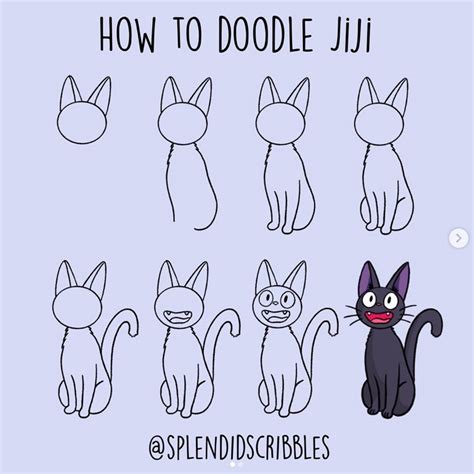 HOW TO DOODLE JiJi

@SPLENDIDSCRIBBLES