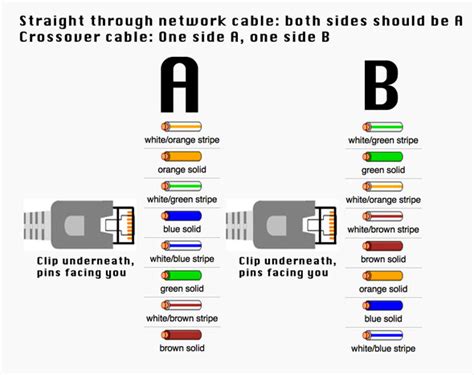 Straight through network cable: both sides should be A
Crossover cable: One side A, one side B

A

white/orange stripe
orange solid
white/green stripe
blue solid
white/blue stripe
green solid
white/brown stripe
brown solid

Clip underneath, pins facing you

B

white/green stripe
green solid
white/orange stripe
white/brown stripe
brown solid
orange solid
blue solid
white/blue stripe

Clip underneath, pins facing you