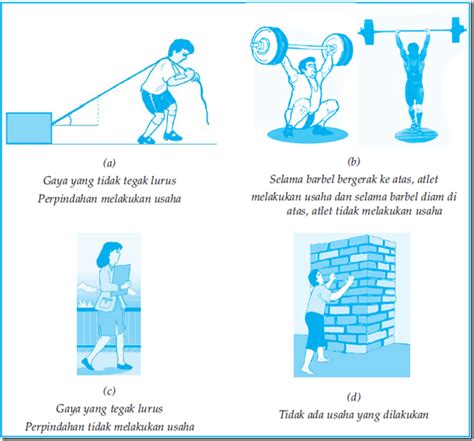 (a)
Gaya yang tidak tegak lurus
Perpindahan melakukan usaha

(b)
Selama barbel bergerak ke atas, atlet melakukan usaha dan selama barbel diam di atas, atlet tidak melakukan usaha

(c)
Gaya yang tegak lurus
Perpindahan tidak melakukan usaha

(d)
Tidak ada usaha yang dilakukan