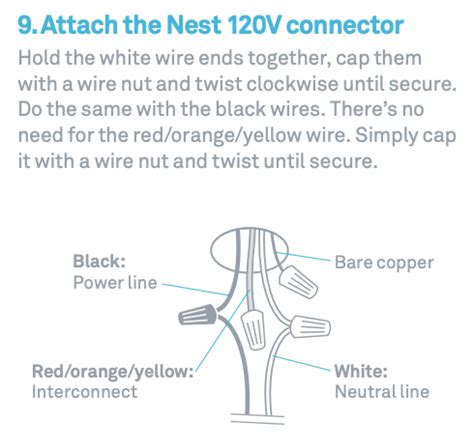 9. Attach the Nest 120V connector

Hold the white wire ends together, cap them with a wire nut and twist clockwise until secure. Do the same with the black wires. There's no need for the red/orange/yellow wire. Simply cap it with a wire nut and twist until secure.

Black:
Power line

Bare copper

Red/orange/yellow:
Interconnect

White:
Neutral line