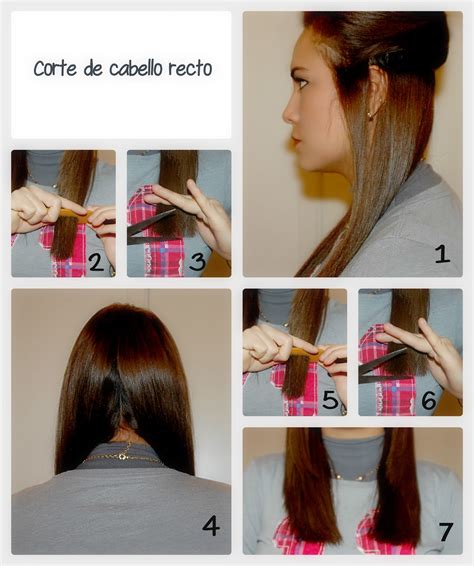 Corte de cabello recto

2

3

1

4

5

6

7