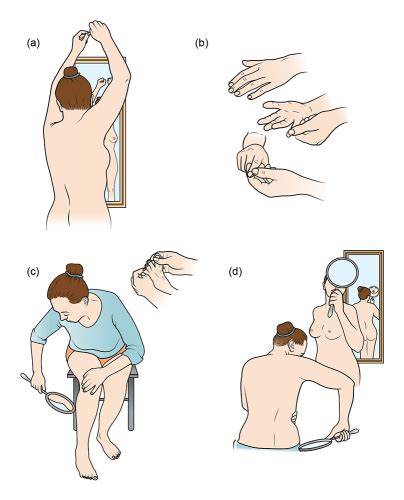 (a)

(b)

(c)

(d)