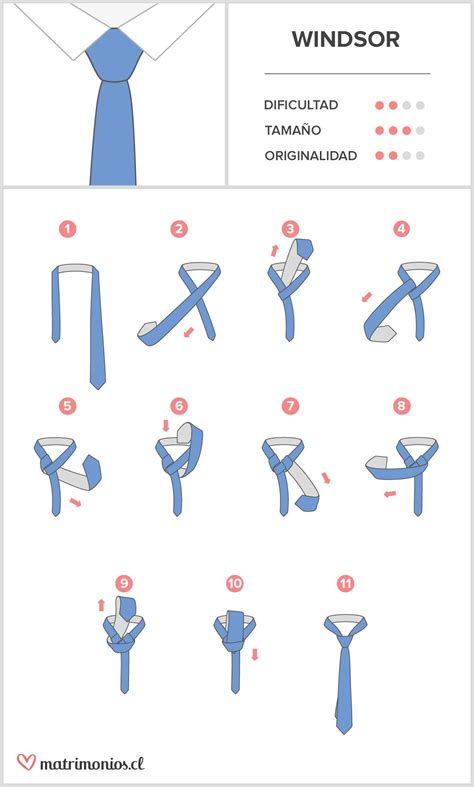 WINDSOR

DIFICULTAD
TAMAÑO
ORIGINALIDAD

1
2
3
4
5
6
7
8
9
10
11

matrimonios.cl