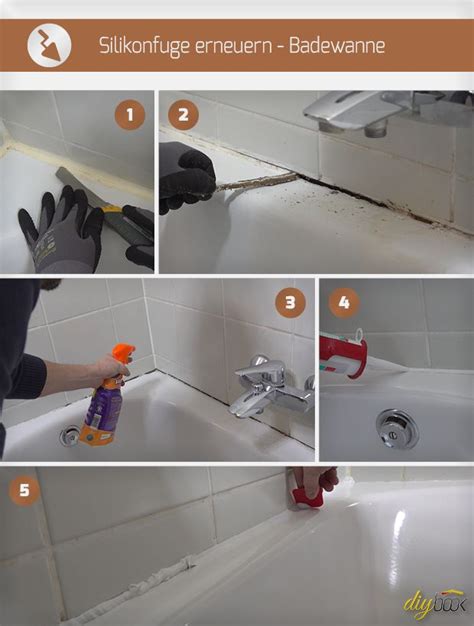 Silikonfuge erneuern - Badewanne

1

2

3

4

5

diybook