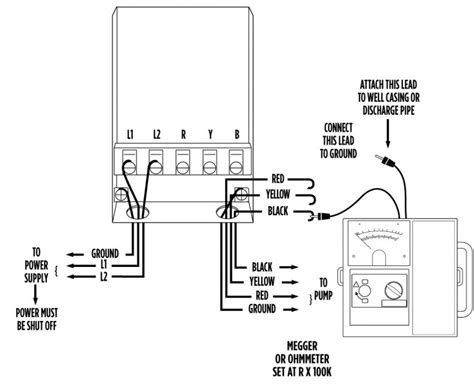 ATTACH THIS LEAD TO WELL CASING OR DISCHARGE PIPE

CONNECT THIS LEAD TO GROUND

L1 L2 R Y B

RED
YELLOW
BLACK

TO POWER SUPPLY

GROUND
L1
L2

POWER MUST BE SHUT OFF

BLACK
YELLOW
RED
GROUND

TO PUMP

MEGGER OR OHMMETER SET AT R X 100K