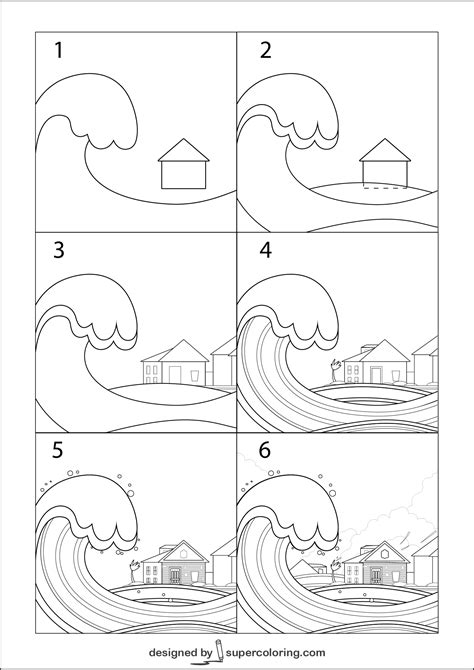 1

2

3

4

5

6

designed by supercoloring.com