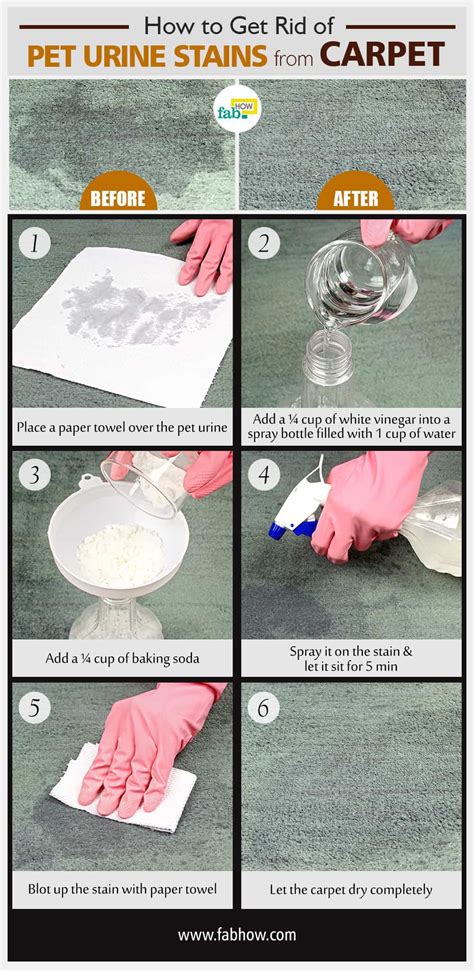 How to Get Rid of
PET URINE STAINS from CARPET

fab HOW

BEFORE

AFTER

1
Place a paper towel over the pet urine

2
Add a ¼ cup of white vinegar into a spray bottle filled with 1 cup of water

3
Add a ¼ cup of baking soda

4
Spray it on the stain & let it sit for 5 min

5
Blot up the stain with paper towel

6
Let the carpet dry completely

www.fabhow.com