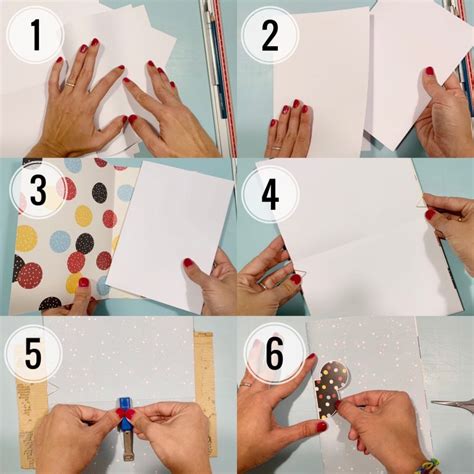 1
2
3
4
5
6