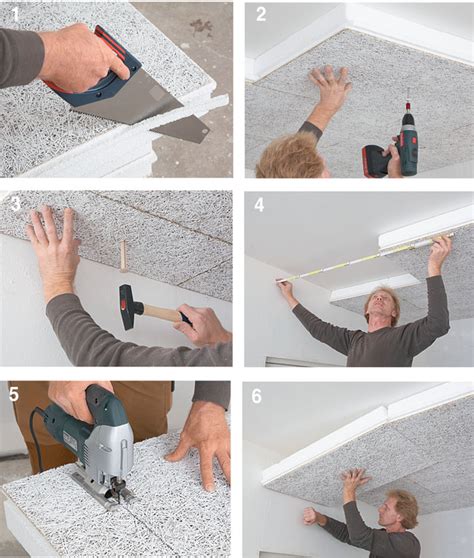 1

2

3

4

5

6