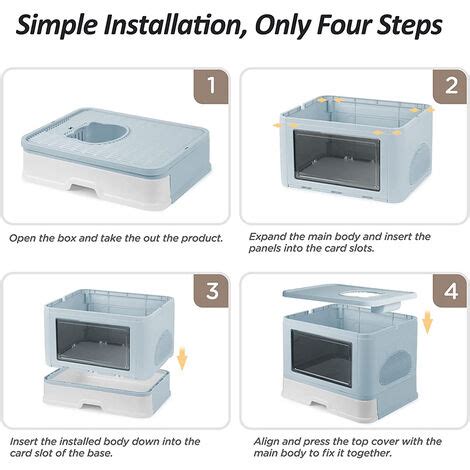 Simple Installation, Only Four Steps

1

Open the box and take the out the product.

2

Expand the main body and insert the panels into the card slots.

3

Insert the installed body down into the card slot of the base.

4

Align and press the top cover with the main body to fix it together.