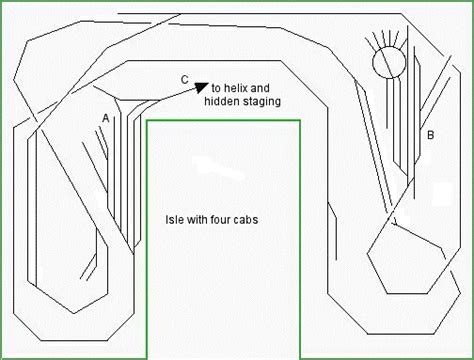 C
to helix and hidden staging

A

B

Isle with four cabs