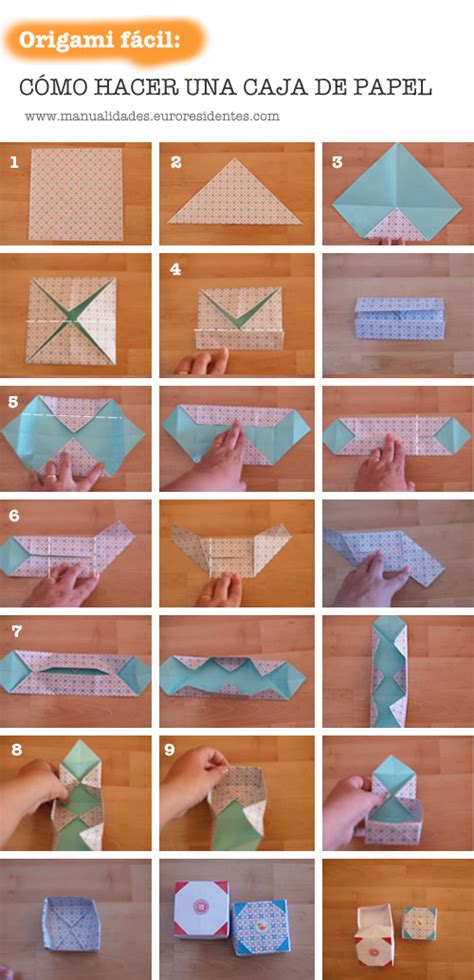 Origami fácil:

CÓMO HACER UNA CAJA DE PAPEL

www.manualidades.euroresidentes.com

1

2

3

4

5

6

7

8

9