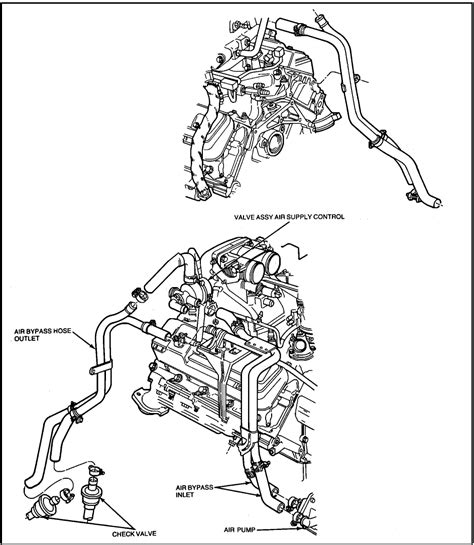 VALVE ASSY AIR SUPPLY CONTROL

AIR BYPASS HOSE OUTLET

AIR BYPASS INLET

CHECK VALVE

AIR PUMP