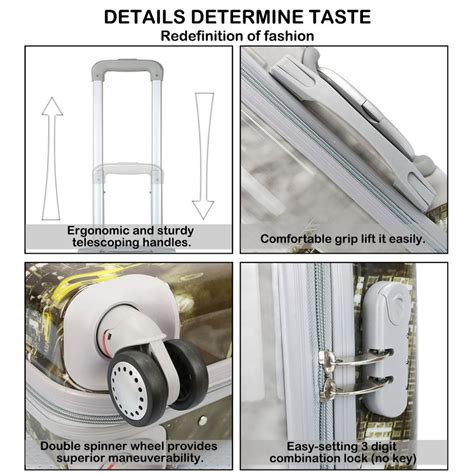 DETAILS DETERMINE TASTE
Redefinition of fashion

Ergonomic and sturdy telescoping handles.

Comfortable grip lift it easily.

Double spinner wheel provides superior maneuverability.

Easy-setting 3 digit combination lock (no key)