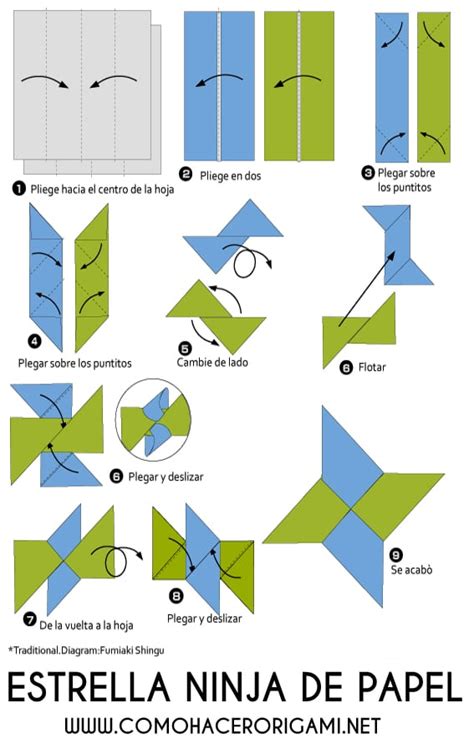 1 Pliege hacia el centro de la hoja

2 Pliege en dos

3 Plegar sobre los puntitos

4 Plegar sobre los puntitos

5 Cambie de lado

6 Flotar

6 Plegar y deslizar

7 De la vuelta a la hoja

8 Plegar y deslizar

9 Se acabò

*Traditional.Diagram:Fumiaki Shingu

ESTRELLA NINJA DE PAPEL

WWW.COMOHACERORIGAMI.NET