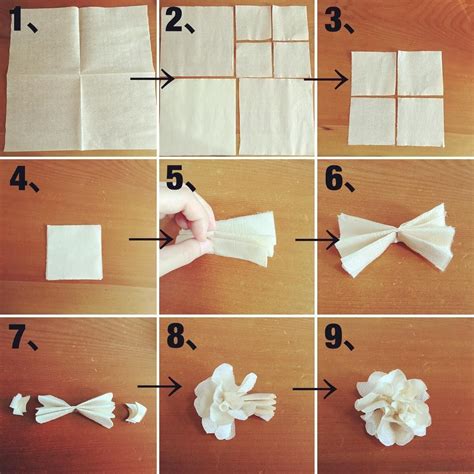 1、

2、

3、

4、

5、

6、

7、

8、

9、