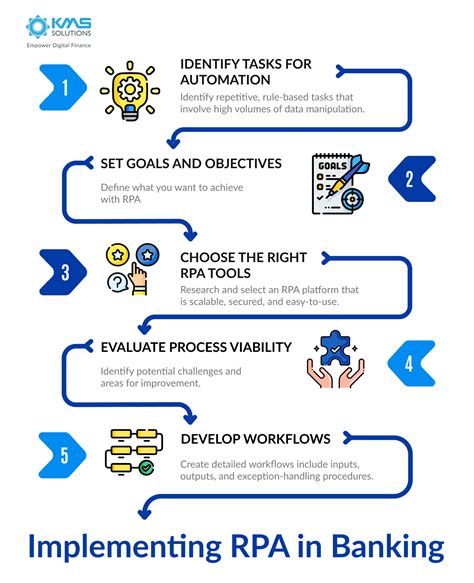 KMS SOLUTIONS
Empower Digital Finance

1

IDENTIFY TASKS FOR AUTOMATION

Identify repetitive, rule-based tasks that involve high volumes of data manipulation.

SET GOALS AND OBJECTIVES

Define what you want to achieve with RPA

GOALS

2

3

CHOOSE THE RIGHT RPA TOOLS

Research and select an RPA platform that is scalable, secured, and easy-to-use.

EVALUATE PROCESS VIABILITY

Identify potential challenges and areas for improvement.

4

5

DEVELOP WORKFLOWS

Create detailed workflows include inputs, outputs, and exception-handling procedures.

Implementing RPA in Banking