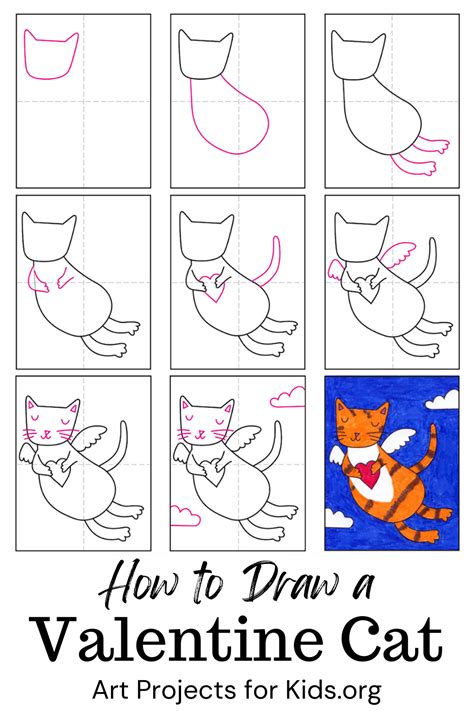 How to Draw a
Valentine Cat
Art Projects for Kids.org