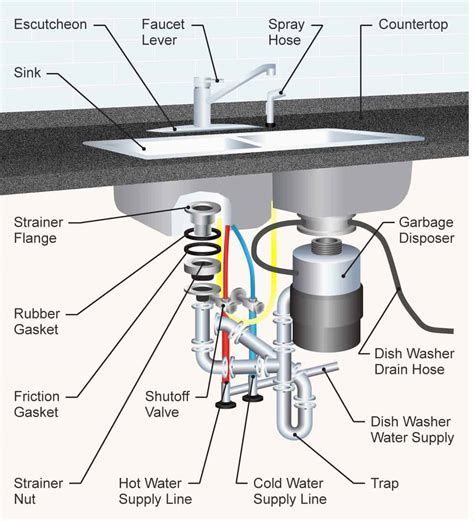 Escutcheon

Faucet Lever

Spray Hose

Countertop

Sink

Strainer Flange

Garbage Disposer

Rubber Gasket

Dish Washer Drain Hose

Friction Gasket

Shutoff Valve

Dish Washer Water Supply

Strainer Nut

Hot Water Supply Line

Cold Water Supply Line

Trap