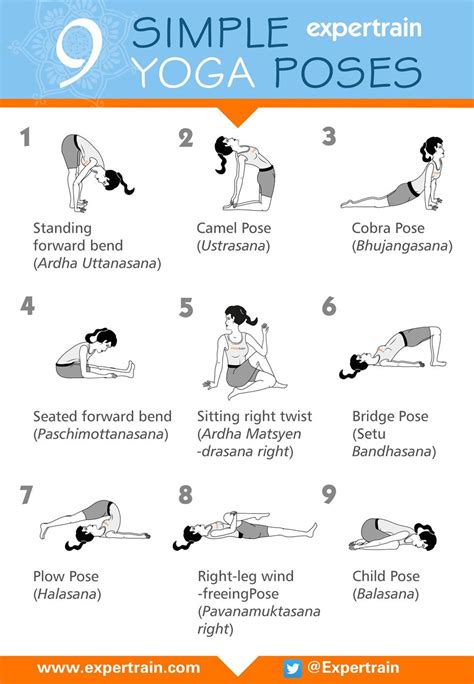 9 SIMPLE YOGA POSES

expertrain

1
Standing forward bend (Ardha Uttanasana)

2
Camel Pose (Ustrasana)

3
Cobra Pose (Bhujangasana)

4
Seated forward bend (Paschimottanasana)

5
Sitting right twist (Ardha Matsyen -drasana right)

6
Bridge Pose (Setu Bandhasana)

7
Plow Pose (Halasana)

8
Right-leg wind -freeingPose (Pavanamuktasana right)

9
Child Pose (Balasana)

www.expertrain.com

@Expertrain